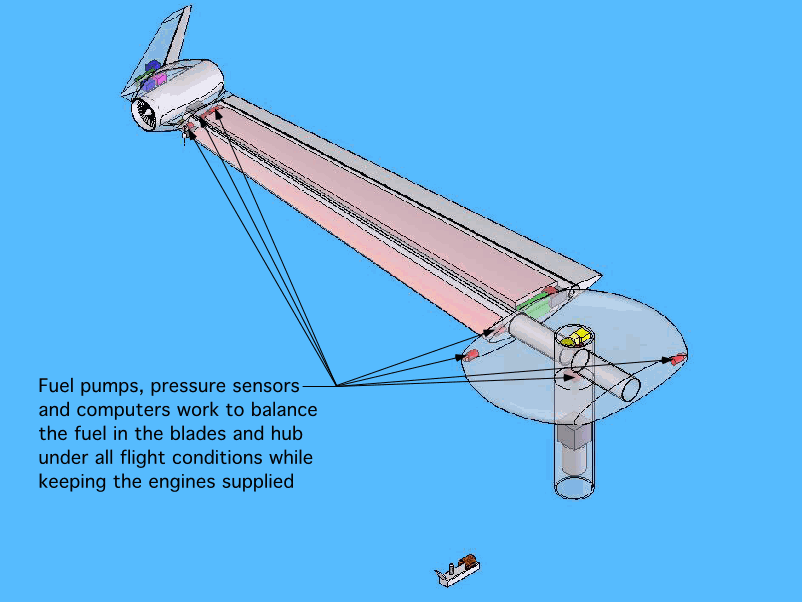 Fuel pumps, pressure sensors and computers work to balance the fuel in the blades and hub under all flight conditions while keeping the engines supplied