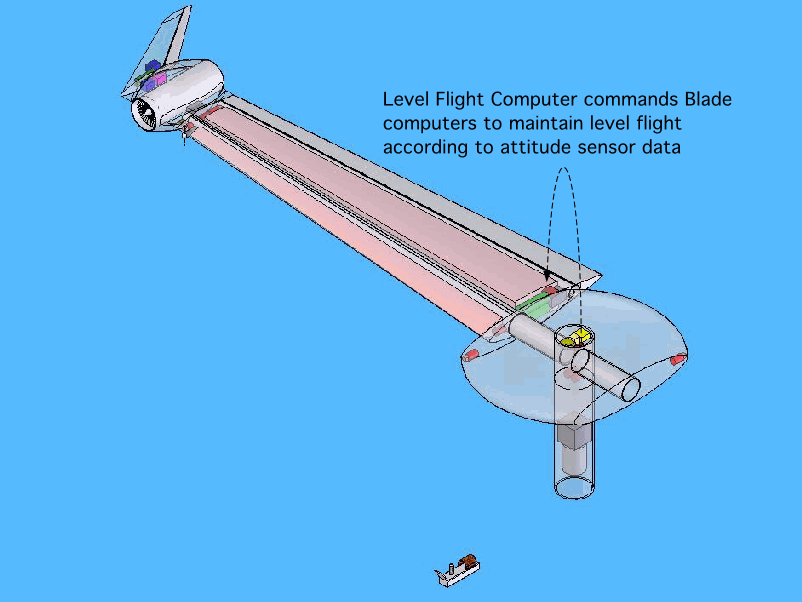 Level Flight Computer commands Blade computers to maintain level flight according to attitude sensor data